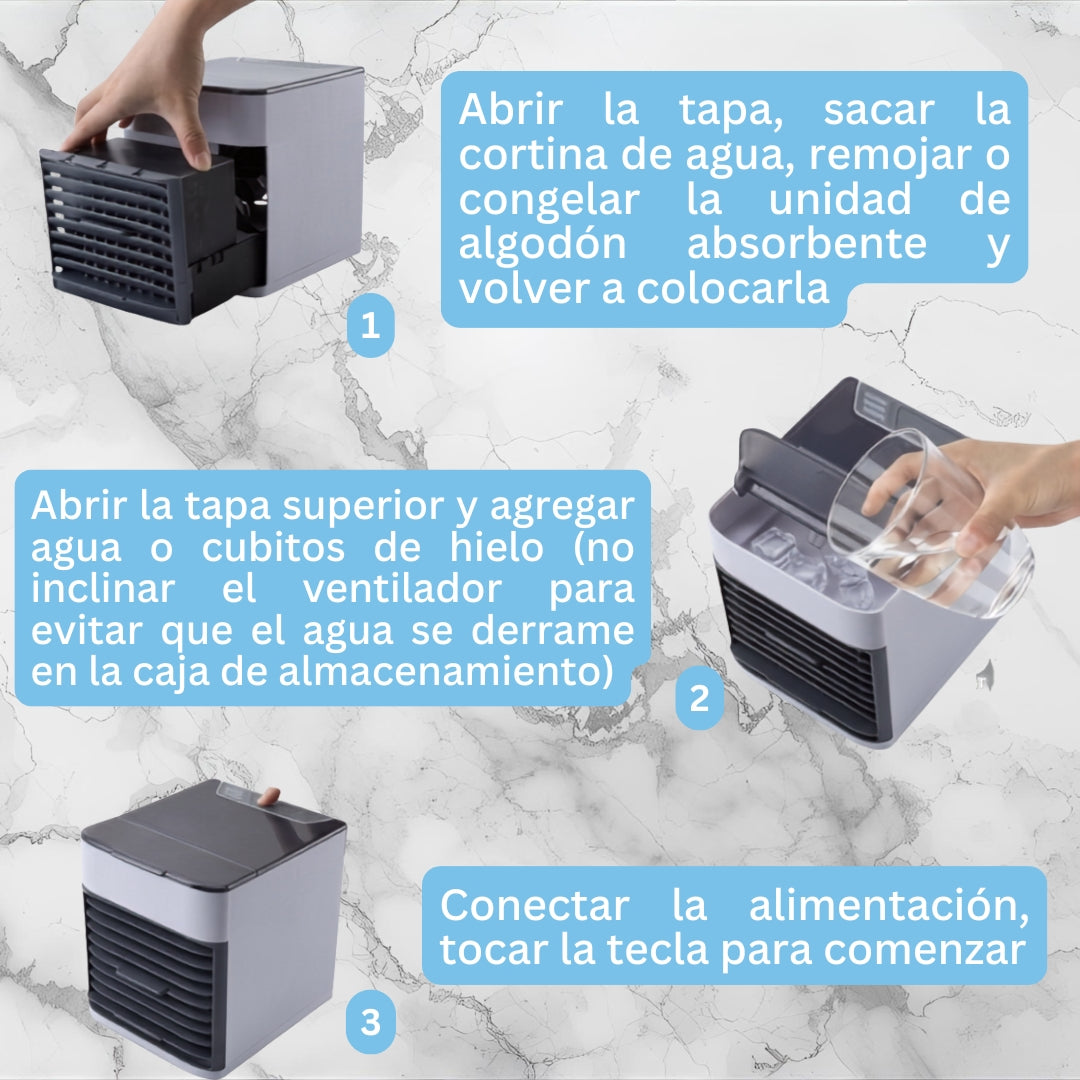 Abrir la tapa, sacar la cortina de agua, remojar o congelar la unidad de algodón absorbente y volver a colocarla

1

Abrir la tapa superior y agregar agua o cubitos de hielo (no inclinar el ventilador para evitar que el agua se derrame en la caja de almacenamiento)

2

Conectar la alimentación, tocar la tecla para comenzar

3